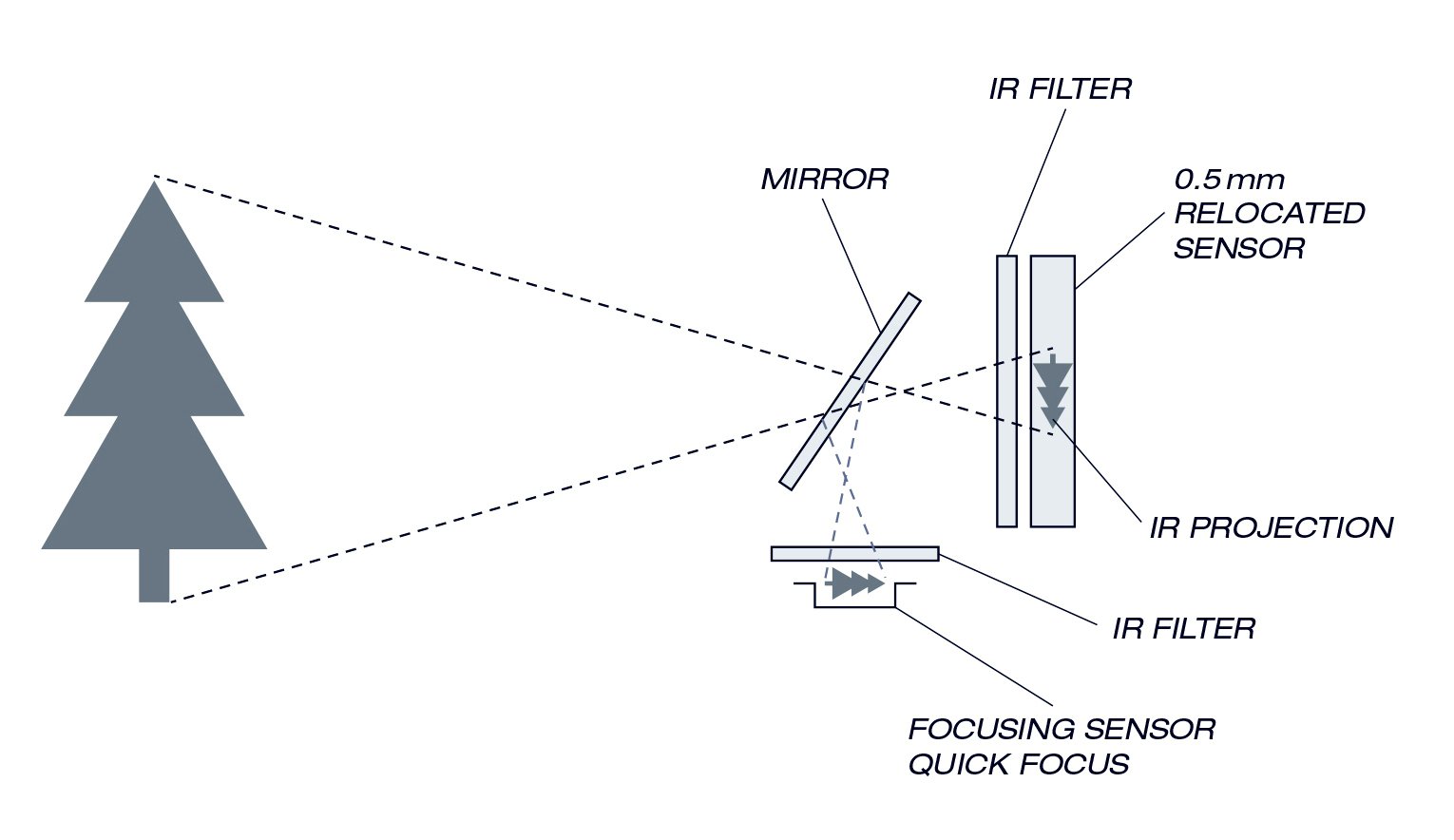 IR FILTER

MIRROR

0.5 mm
RELOCATED
SENSOR

IR PROJECTION

IR FILTER

FOCUSING SENSOR
QUICK FOCUS